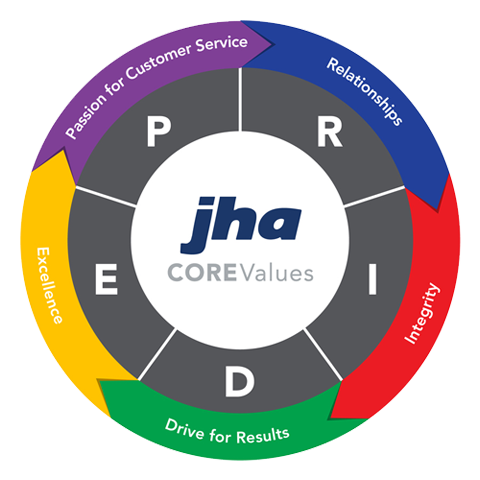 Passion for Customer Service
Relationships
Integrity
Drive for Results
Excellence

P
R
I
D
E

jha
COREValues